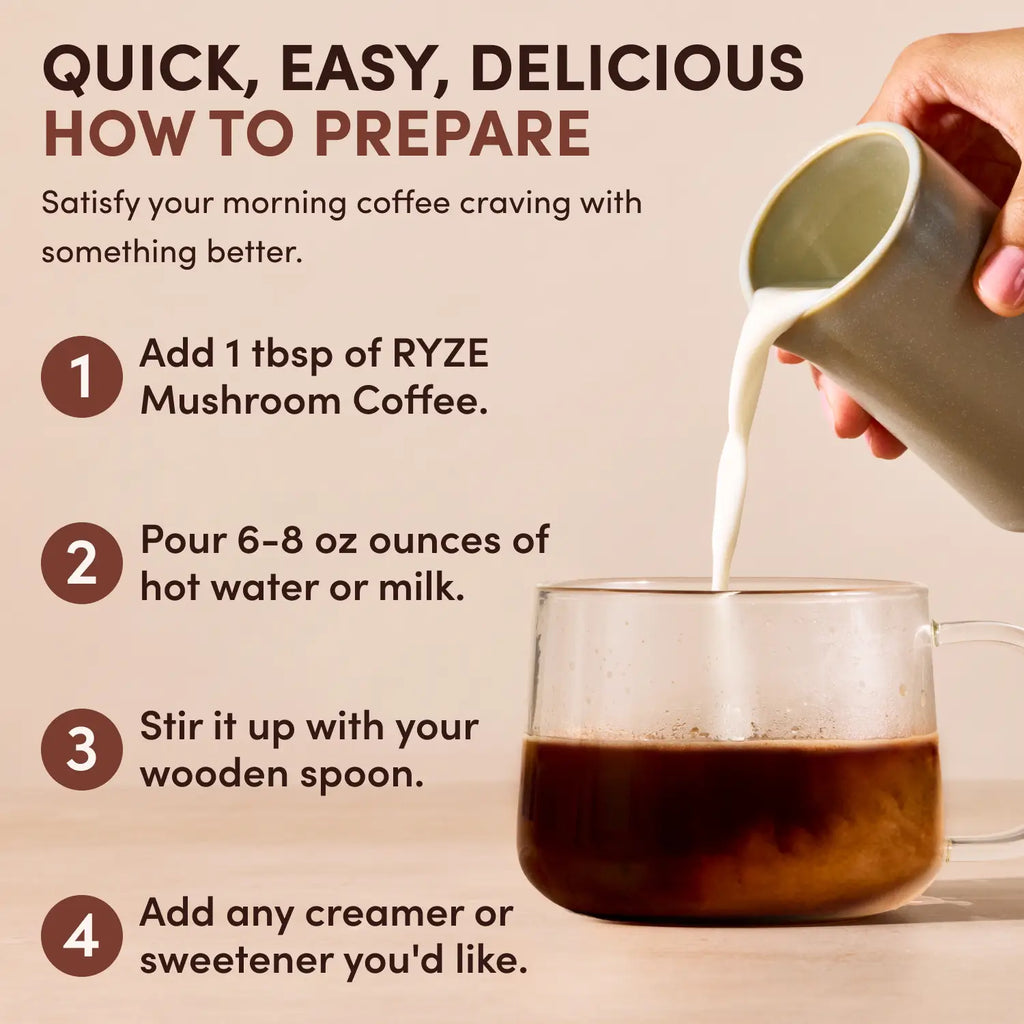 QUICK, EASY, DELICIOUS
HOW TO PREPARE

Satisfy your morning coffee craving with something better.

1 Add 1 tbsp of RYZE Mushroom Coffee.

2 Pour 6-8 oz ounces of hot water or milk.

3 Stir it up with your wooden spoon.

4 Add any creamer or sweetener you'd like.